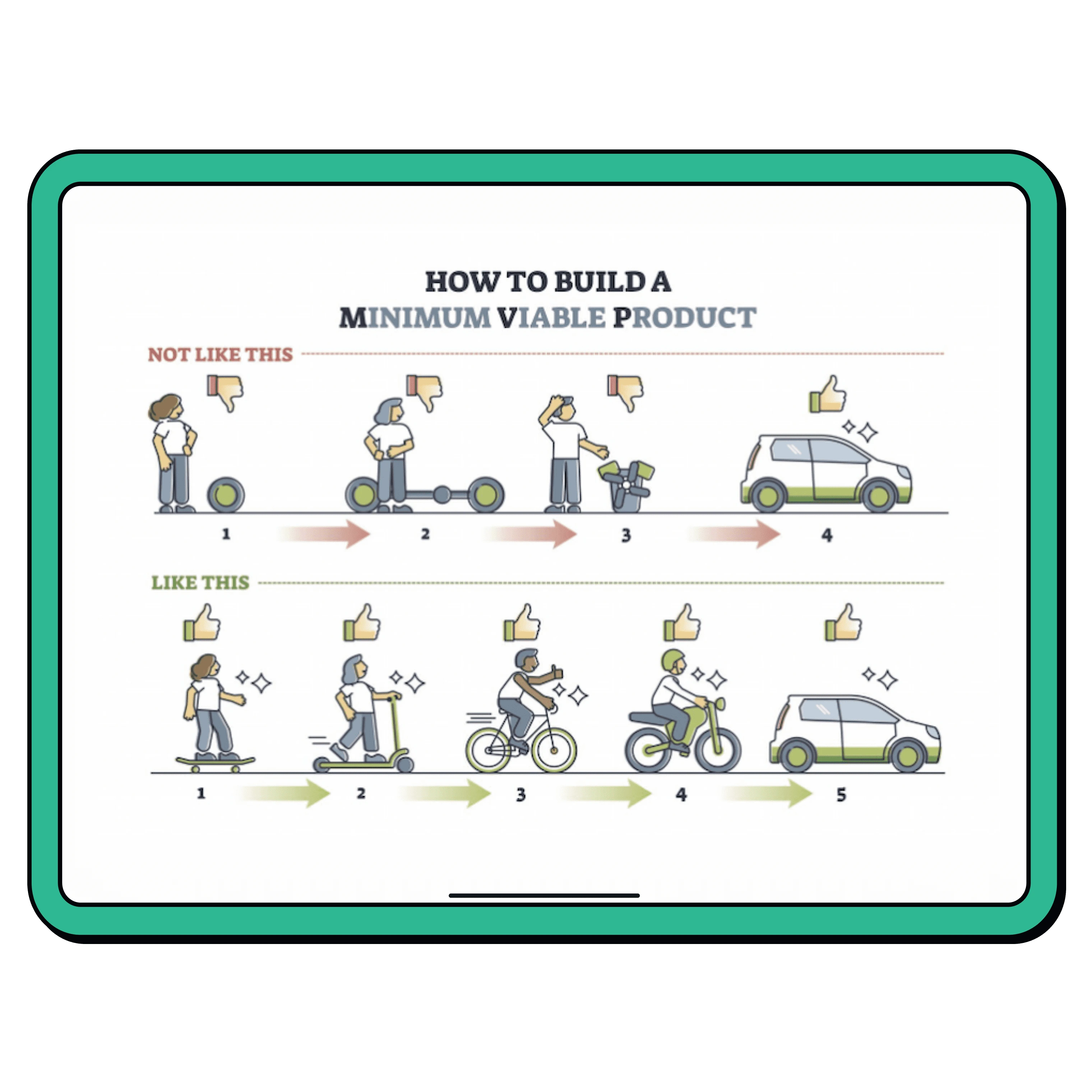 HOW TO BUILD A
MINIMUM VIABLE PRODUCT

NOT LIKE THIS

1 2 3 4

LIKE THIS

1 2 3 4 5